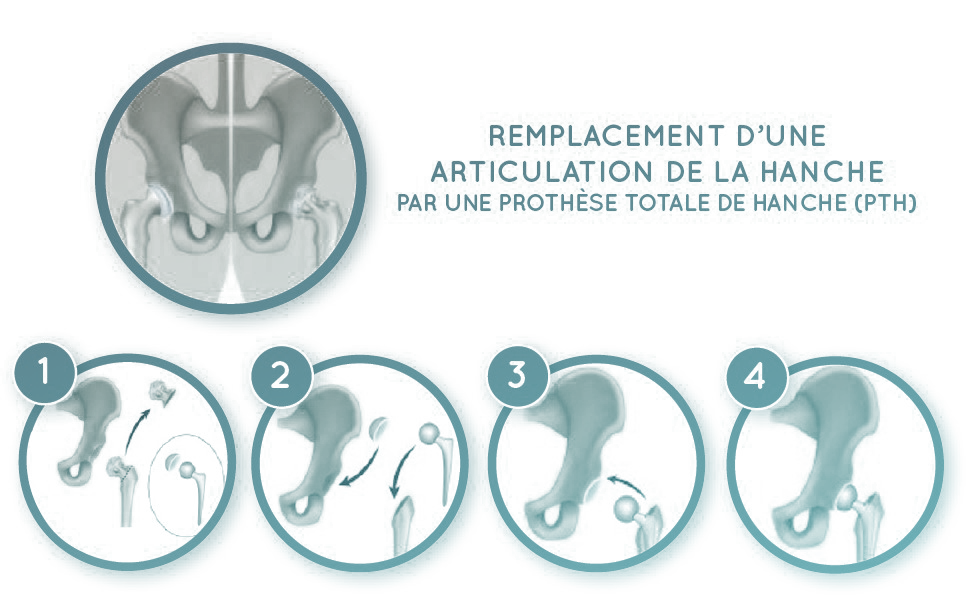 REMPLACEMENT D'UNE ARTICULATION DE LA HANCHE
PAR UNE PROTHÈSE TOTALE DE HANCHE (PTH)

1

2

3

4